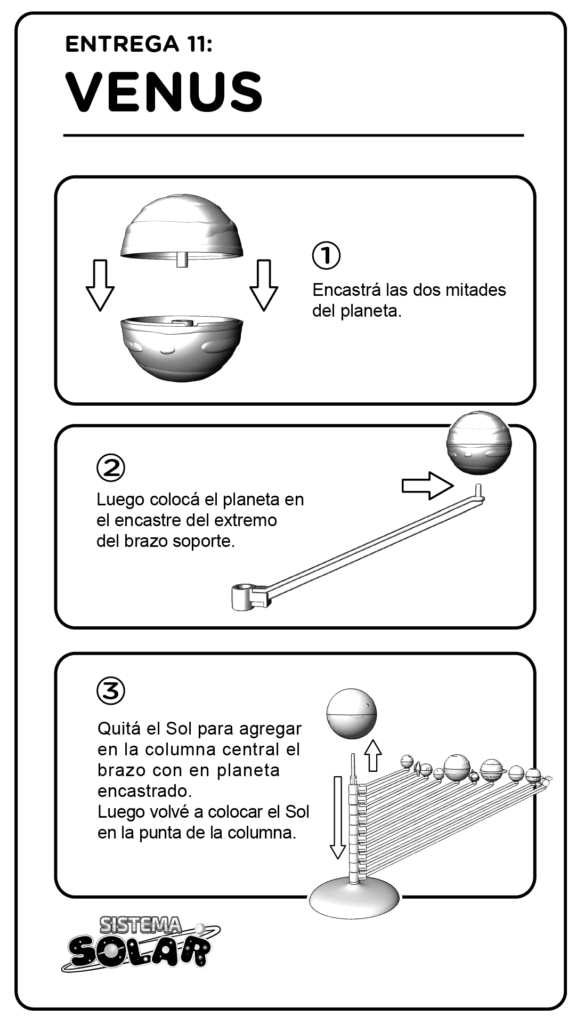 ENTREGA 11:
VENUS

①
Encastrá las dos mitades del planeta.

②
Luego colocá el planeta en el encastre del extremo del brazo soporte.

③
Quitá el Sol para agregar en la columna central el brazo con en planeta encastrado.
Luego volvé a colocar el Sol en la punta de la columna.

SISTEMA SOLAR