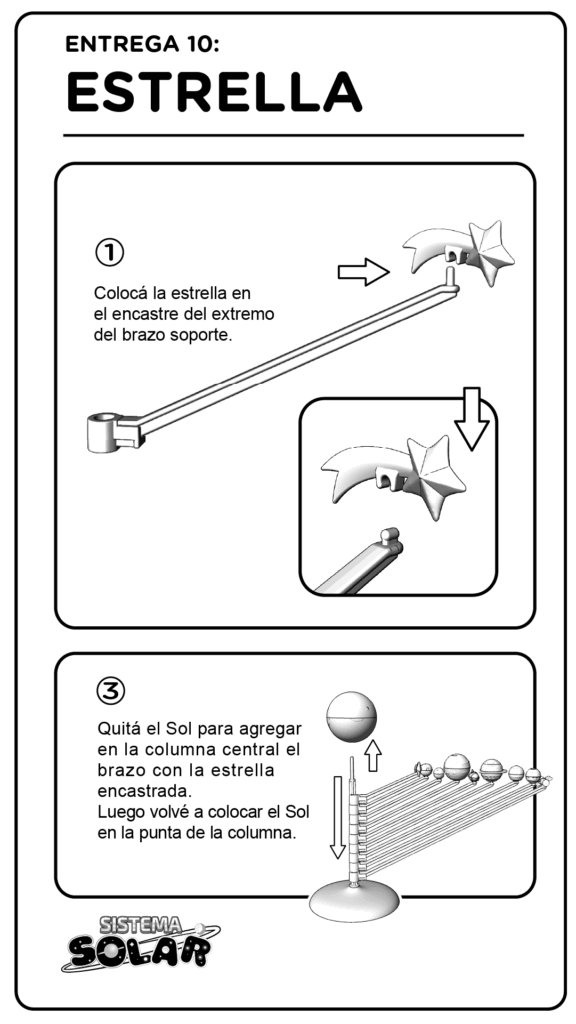 ENTREGA 10:
ESTRELLA

①
Colocá la estrella en el encastre del extremo del brazo soporte.

③
Quitá el Sol para agregar en la columna central el brazo con la estrella encastrada.
Luego volvé a colocar el Sol en la punta de la columna.

SISTEMA
SOLAR