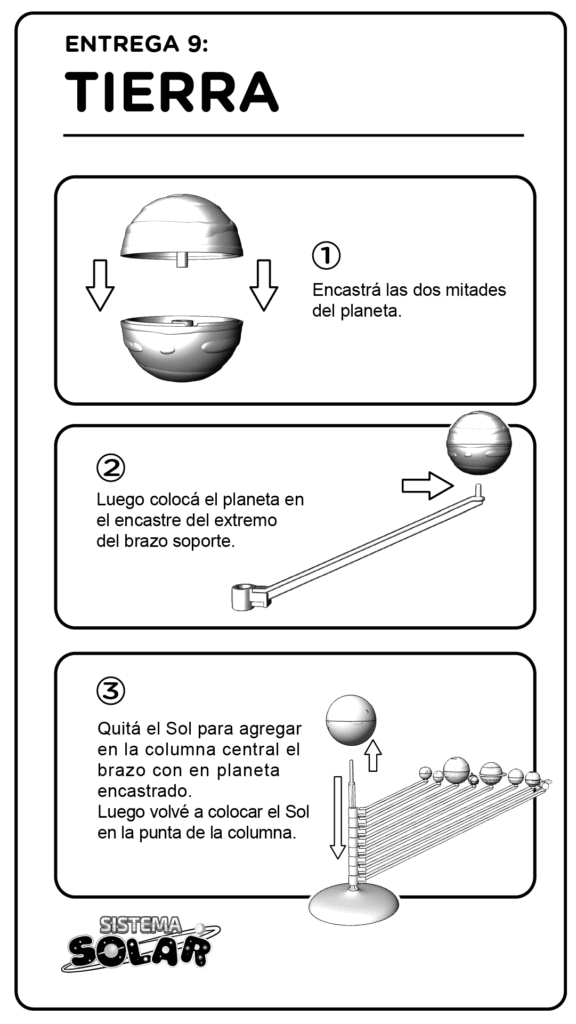 ENTREGA 9:
TIERRA

①
Encastrá las dos mitades del planeta.

②
Luego colocá el planeta en el encastre del extremo del brazo soporte.

③
Quitá el Sol para agregar en la columna central el brazo con en planeta encastrado.
Luego volvé a colocar el Sol en la punta de la columna.

SISTEMA SOLAR