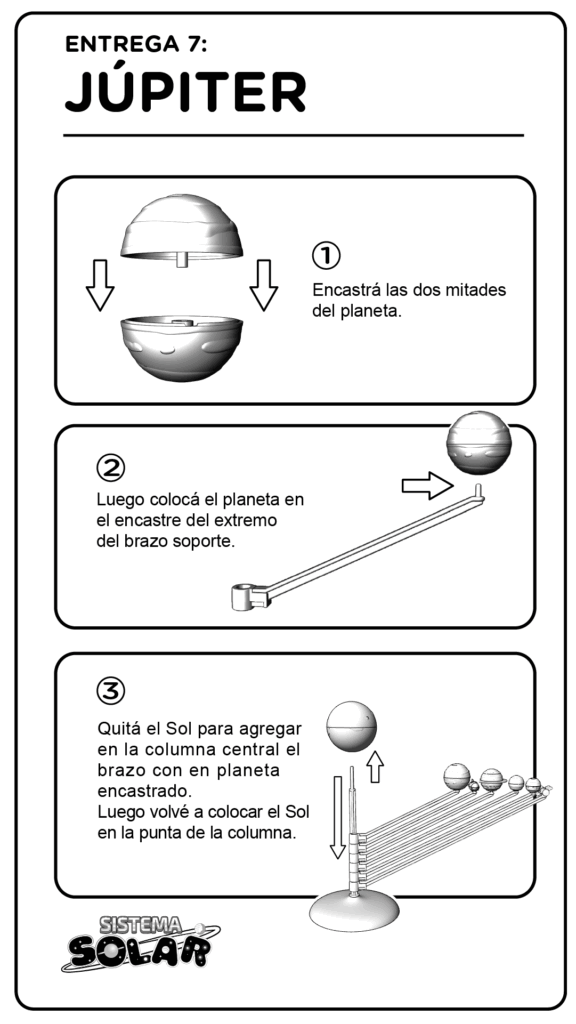 ENTREGA 7:
JÚPITER

①
Encastrá las dos mitades del planeta.

②
Luego colocá el planeta en el encastre del extremo del brazo soporte.

③
Quitá el Sol para agregar en la columna central el brazo con en planeta encastrado.
Luego volvé a colocar el Sol en la punta de la columna.

SISTEMA SOLAR