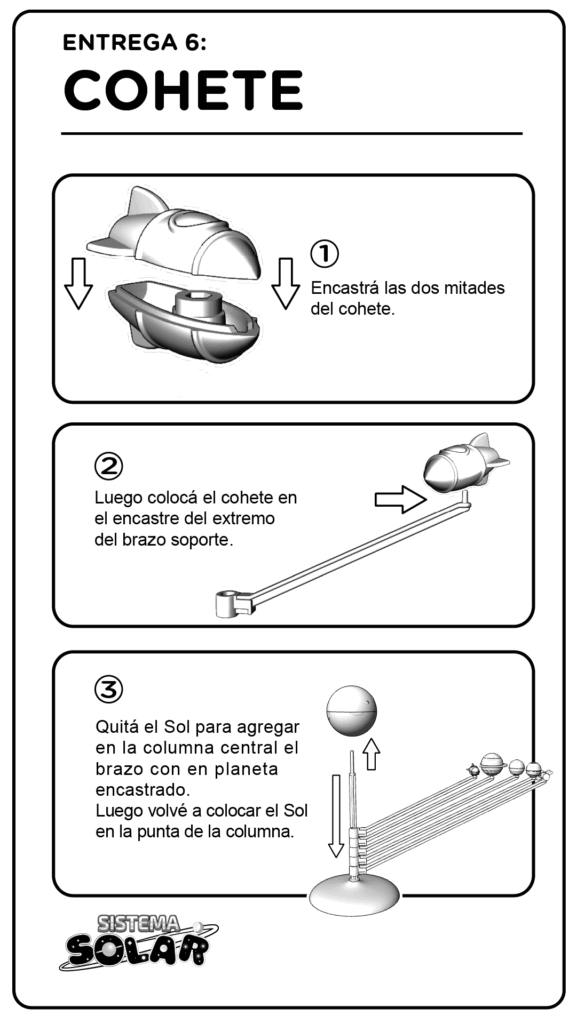 ENTREGA 6:

COHETE

①
Encastrá las dos mitades del cohete.

②
Luego colocá el cohete en el encastre del extremo del brazo soporte.

③
Quitá el Sol para agregar en la columna central el brazo con en planeta encastrado.
Luego volvé a colocar el Sol en la punta de la columna.

SISTEMA SOLAR