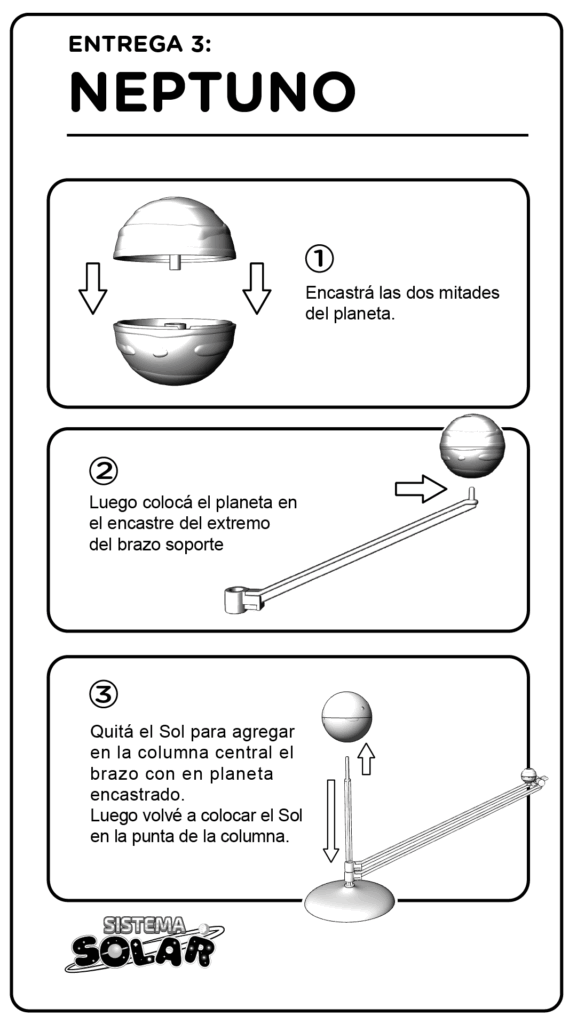 ENTREGA 3:
NEPTUNO

①
Encastrá las dos mitades del planeta.

②
Luego colocá el planeta en el encastre del extremo del brazo soporte

③
Quitá el Sol para agregar en la columna central el brazo con en planeta encastrado.
Luego volvé a colocar el Sol en la punta de la columna.

SISTEMA SOLAR