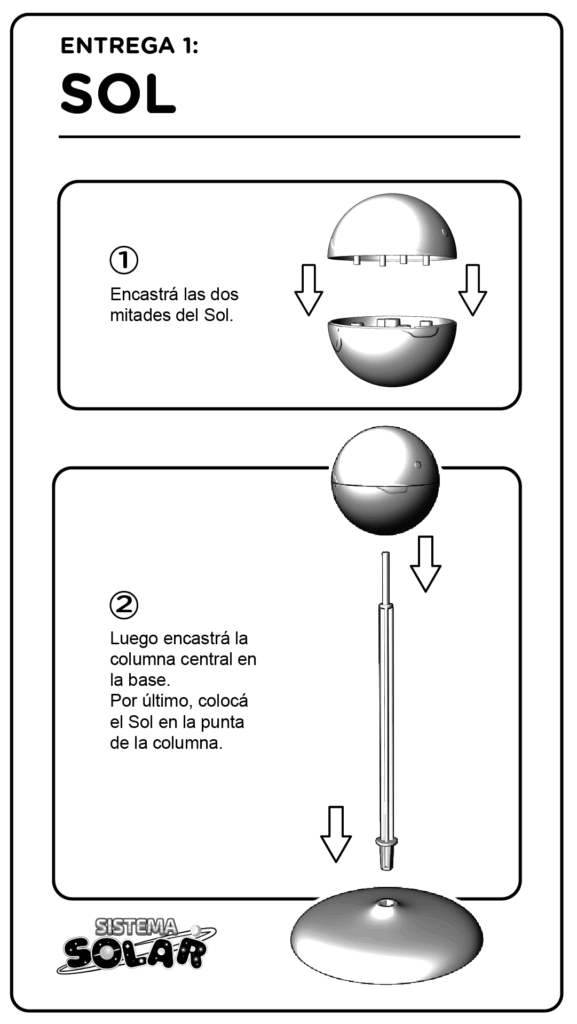 ENTREGA 1:
SOL

①
Encastrá las dos mitades del Sol.

②
Luego encastrá la columna central en la base.
Por último, colocá el Sol en la punta de la columna.

SISTEMA SOLAR